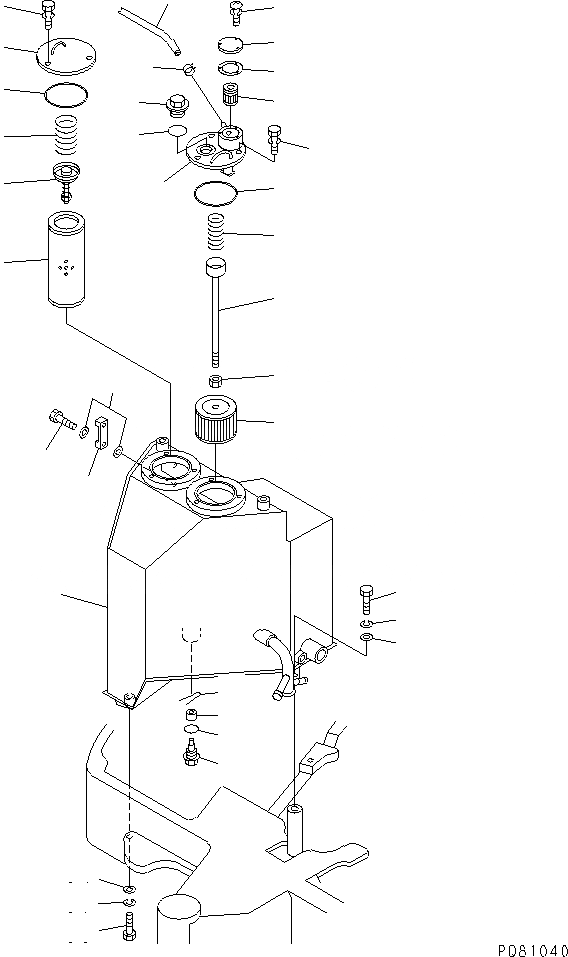 P081040