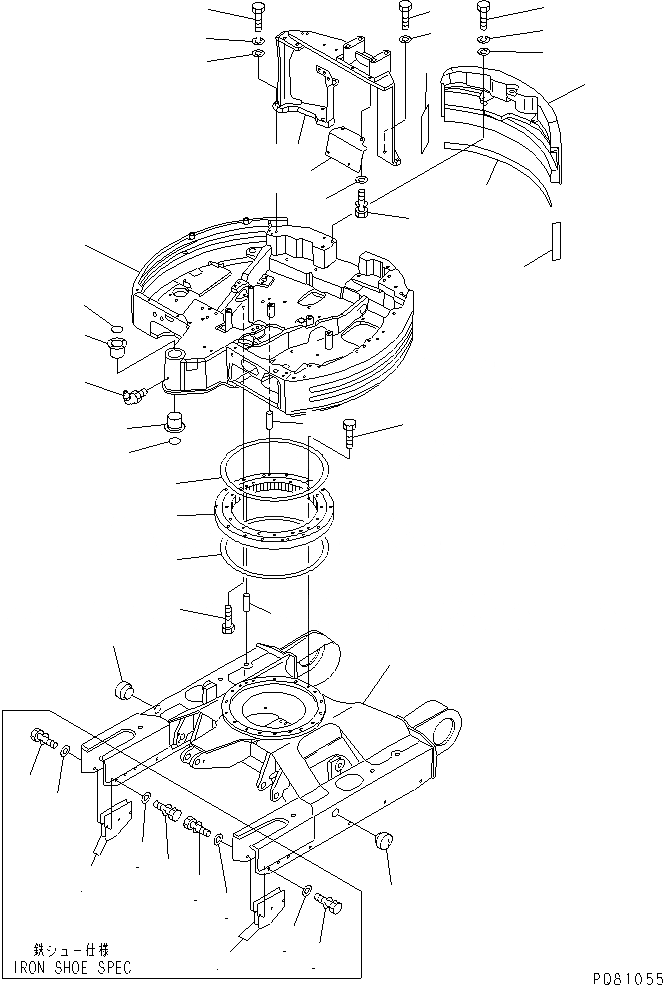 鉄シュー仕様
IRON SHOE SPEC

P081055