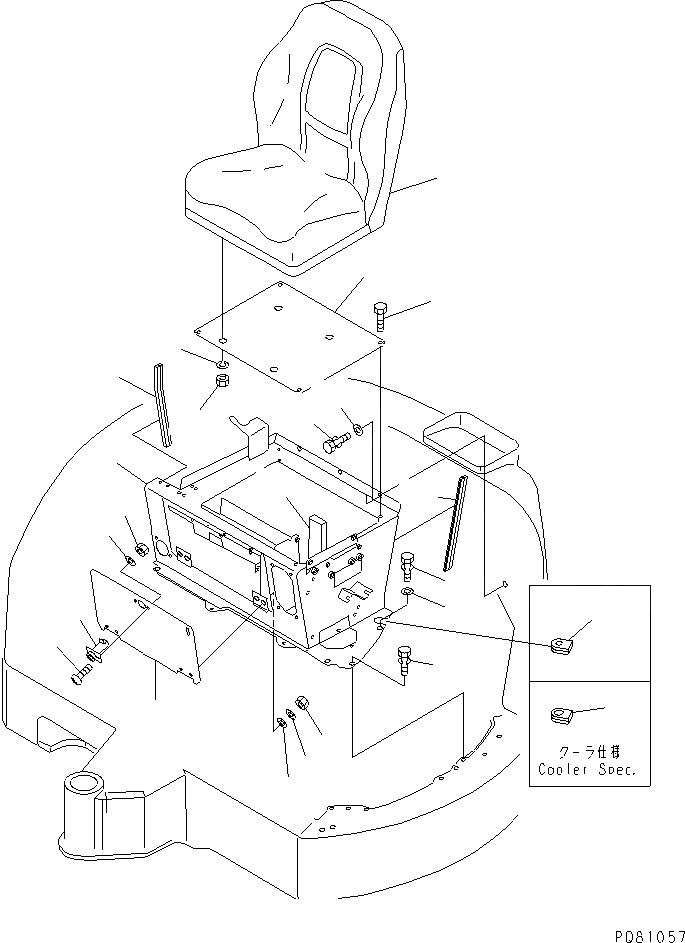 クーラ仕様
Cooler Spec.

P081057