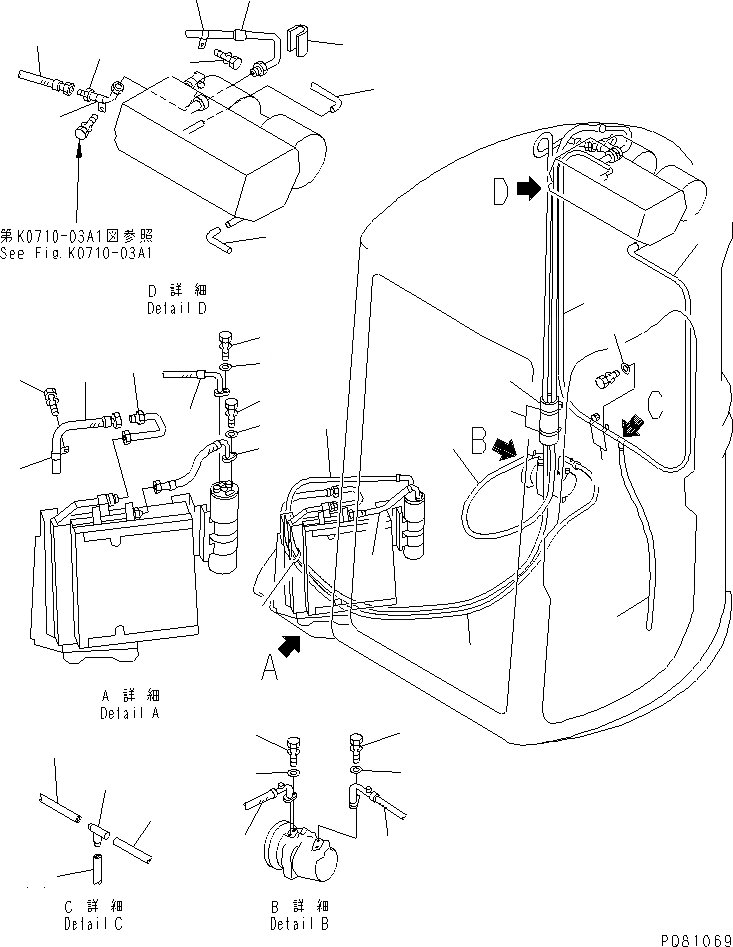 第K0710-03A1図参照
See Fig.K0710-03A1

D 詳 細
Detail D

D

B

C

A

A 詳 細
Detail A

C 詳 細
Detail C

B 詳 細
Detail B

PD81069