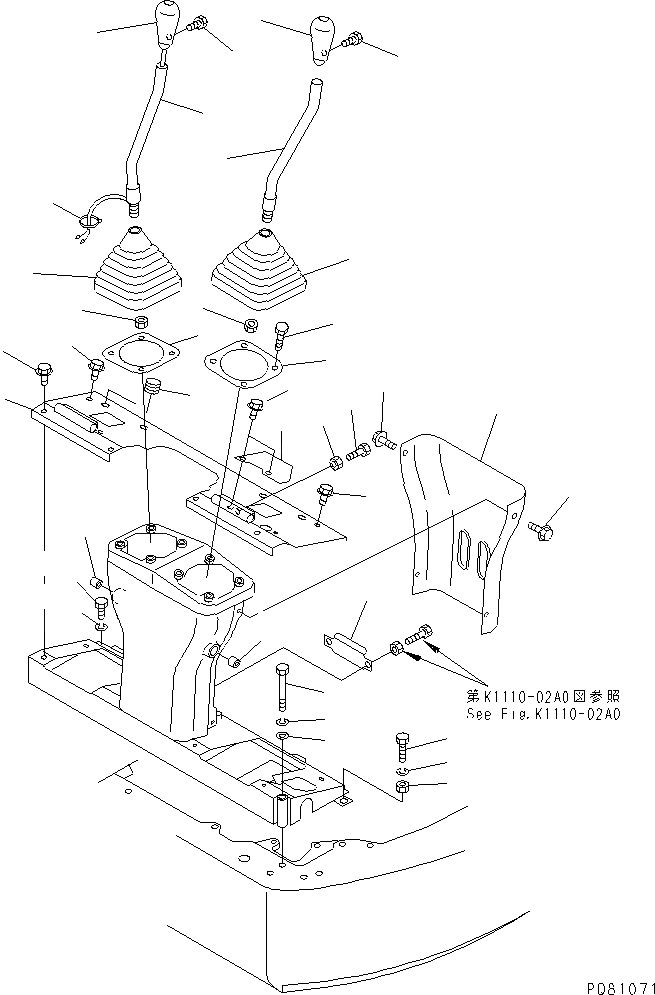 第K1110-02A0図参照
See Fig.K1110-02A0

PD81071