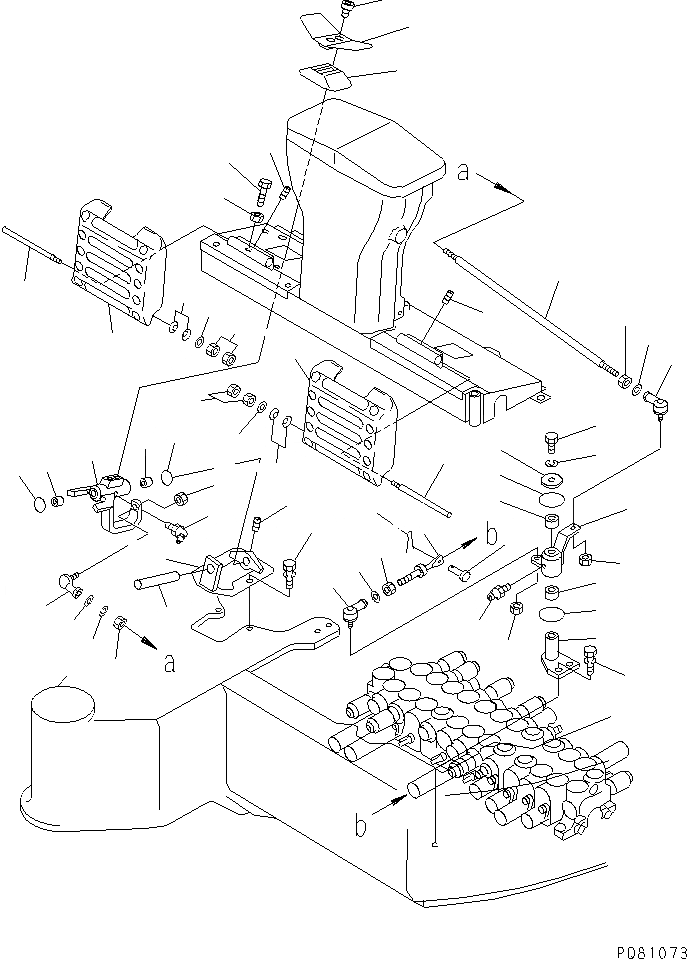 a
b
a
b
P081073