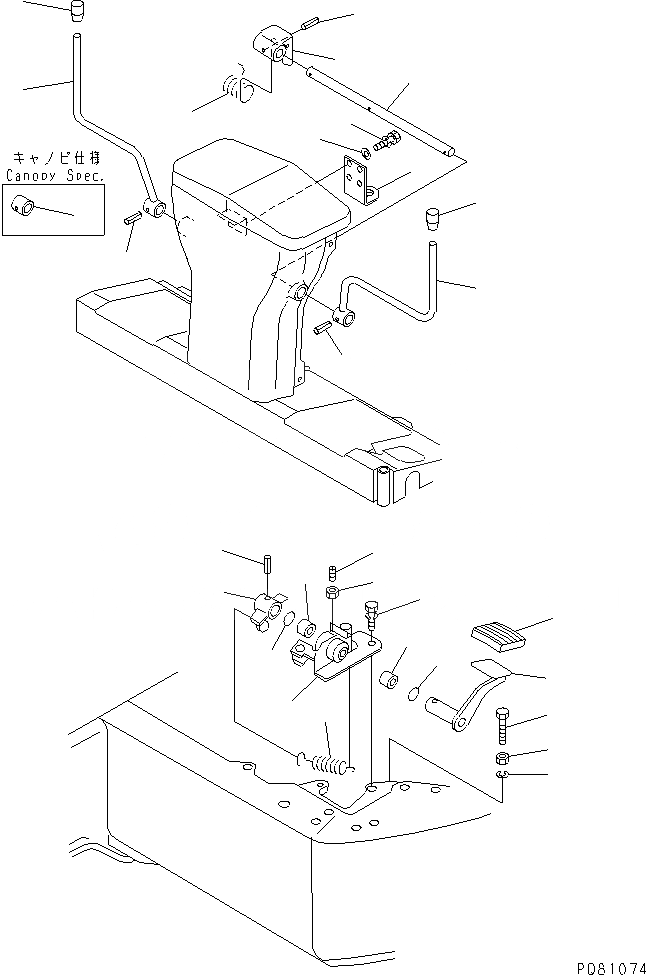 キャノピ仕様
Canopy Spec.

PD81074