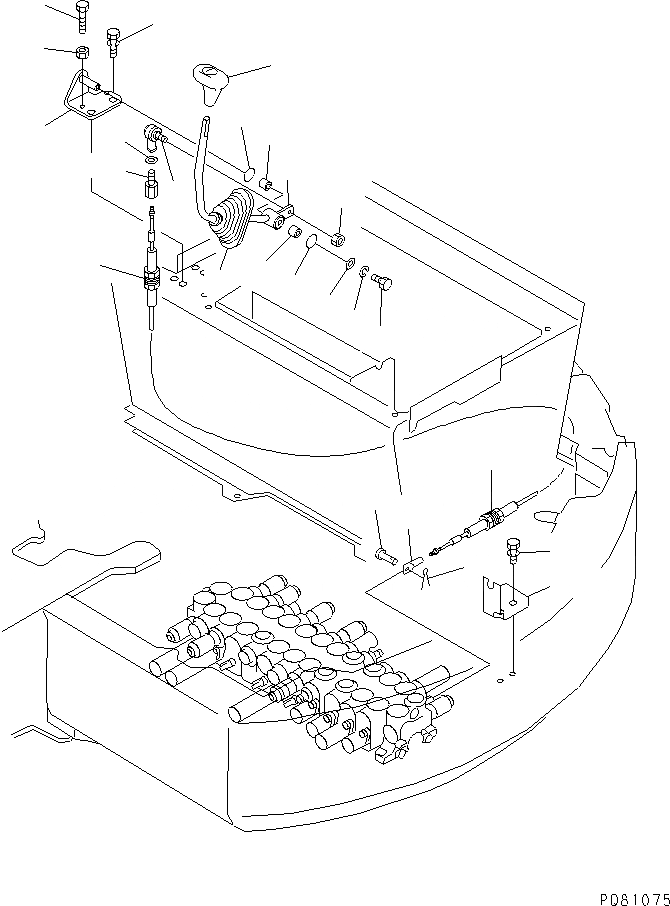 P081075