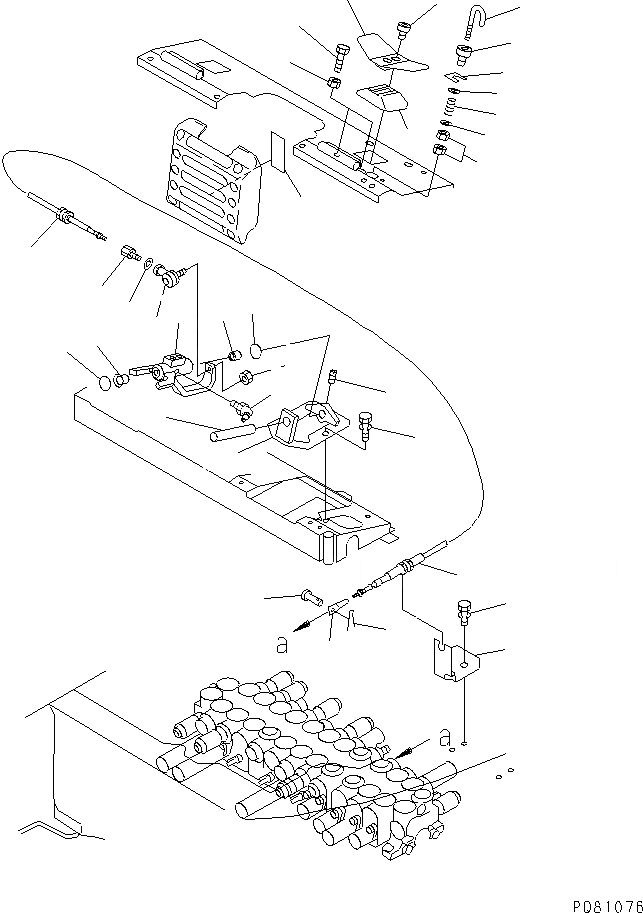 a
a
P081076