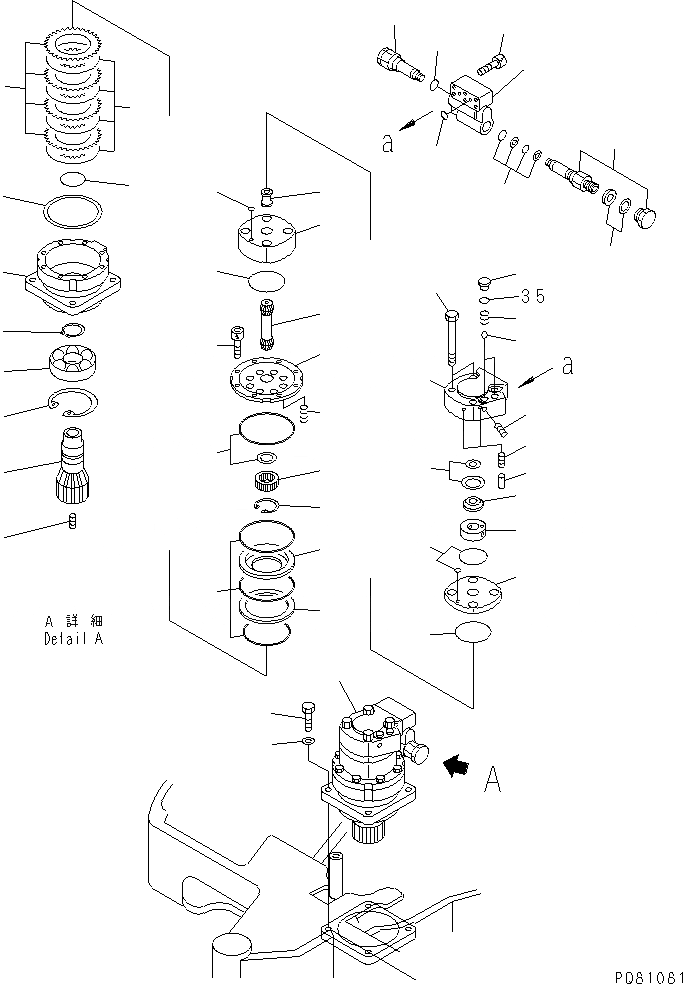 a

35

a

A 詳細
Detail A

A

P081081