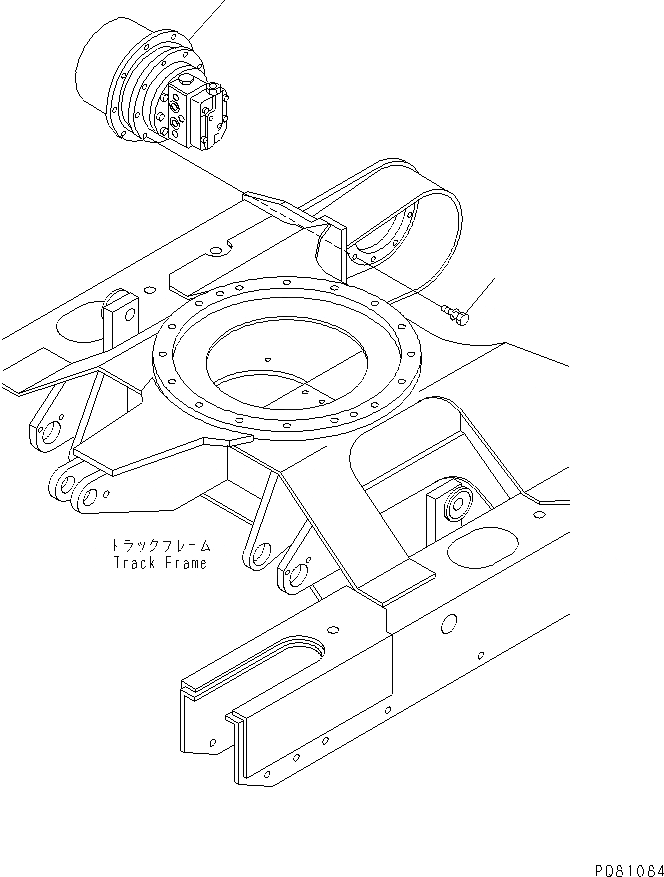 トラックフレーム
Track Frame

P081084