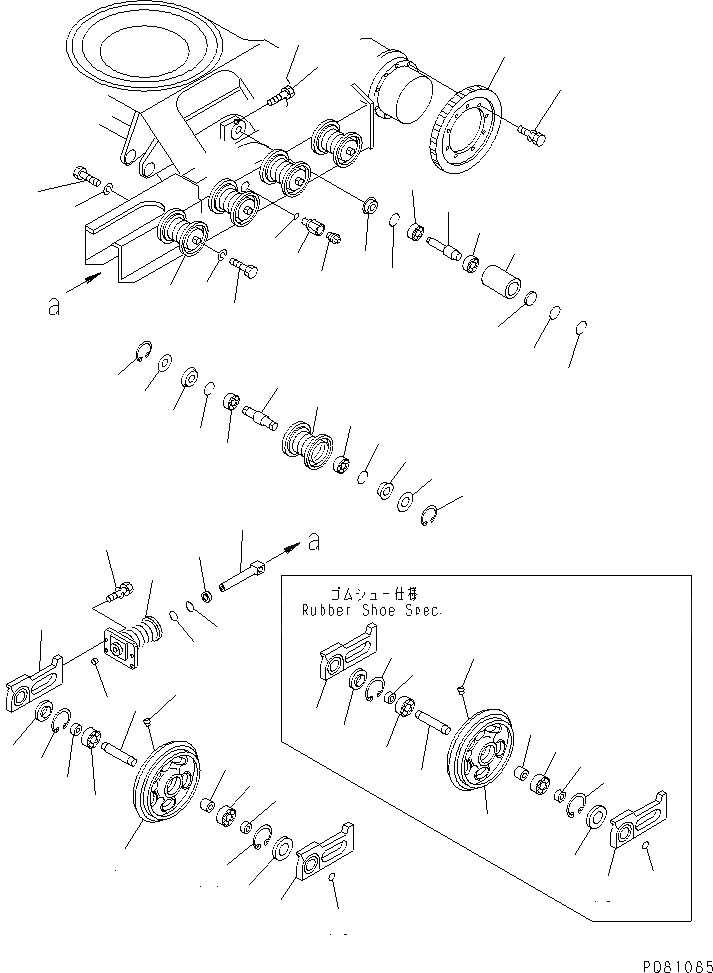 a

a

ゴムシュー仕様
Rubber Shoe Spec.

P081065