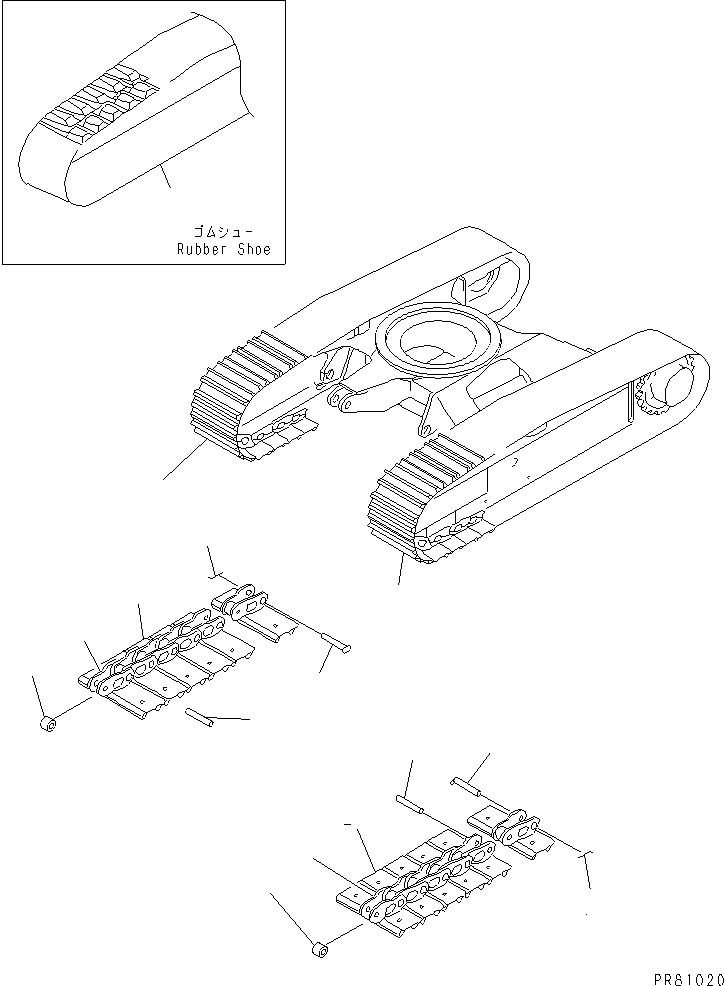 ゴムシュー
Rubber Shoe

PR81020