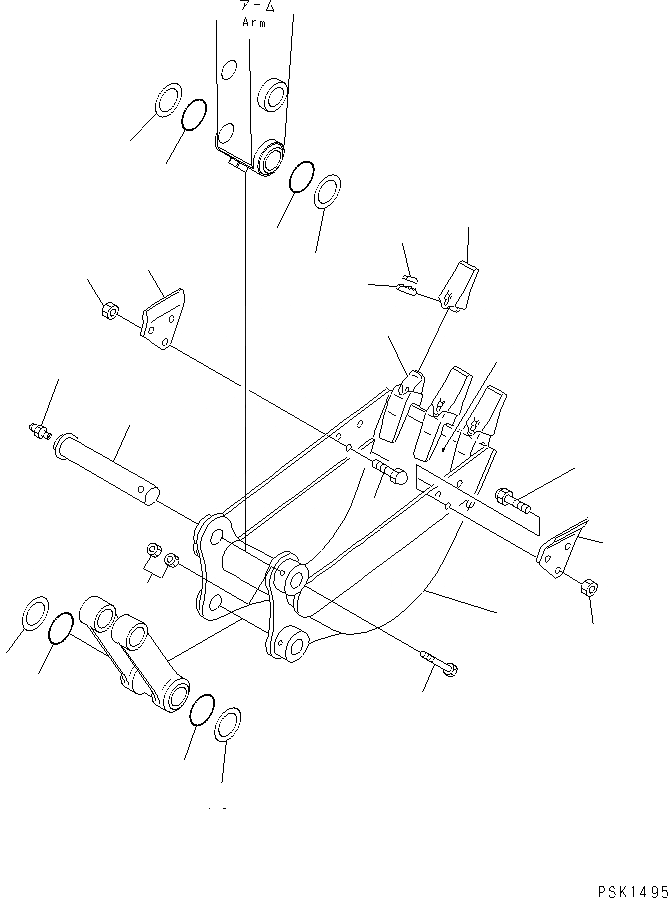 アーム
Arm

PSK1495