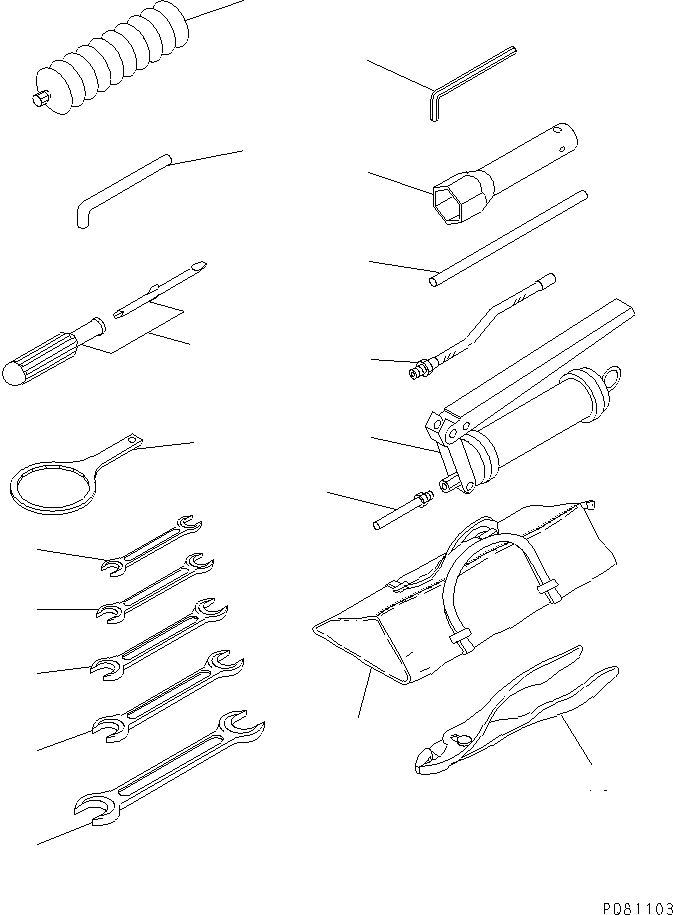 P081103