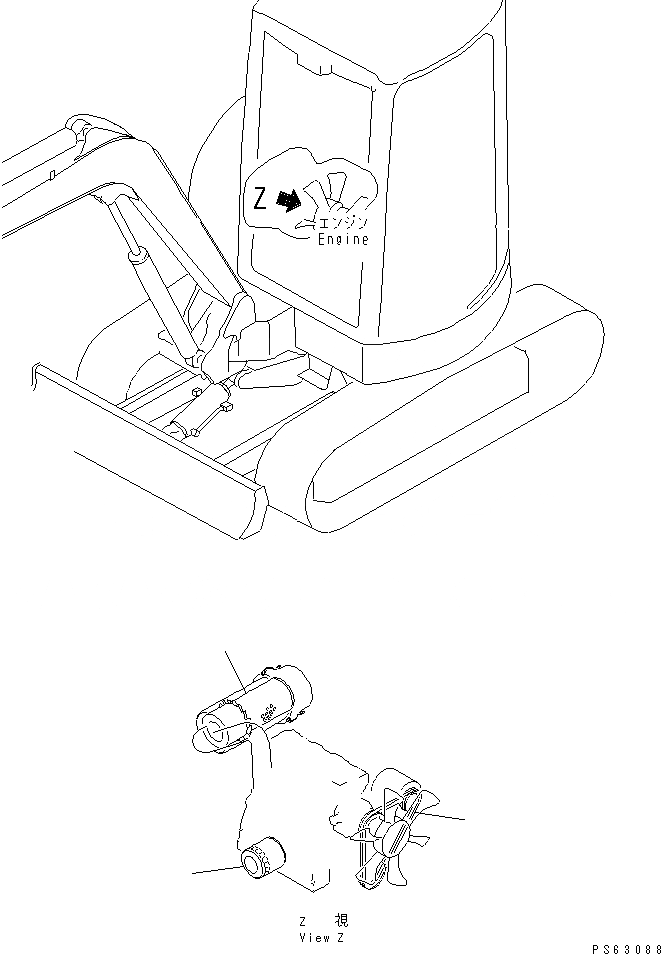 Z
エンジン
Engine

Z 視
View Z

PS63088