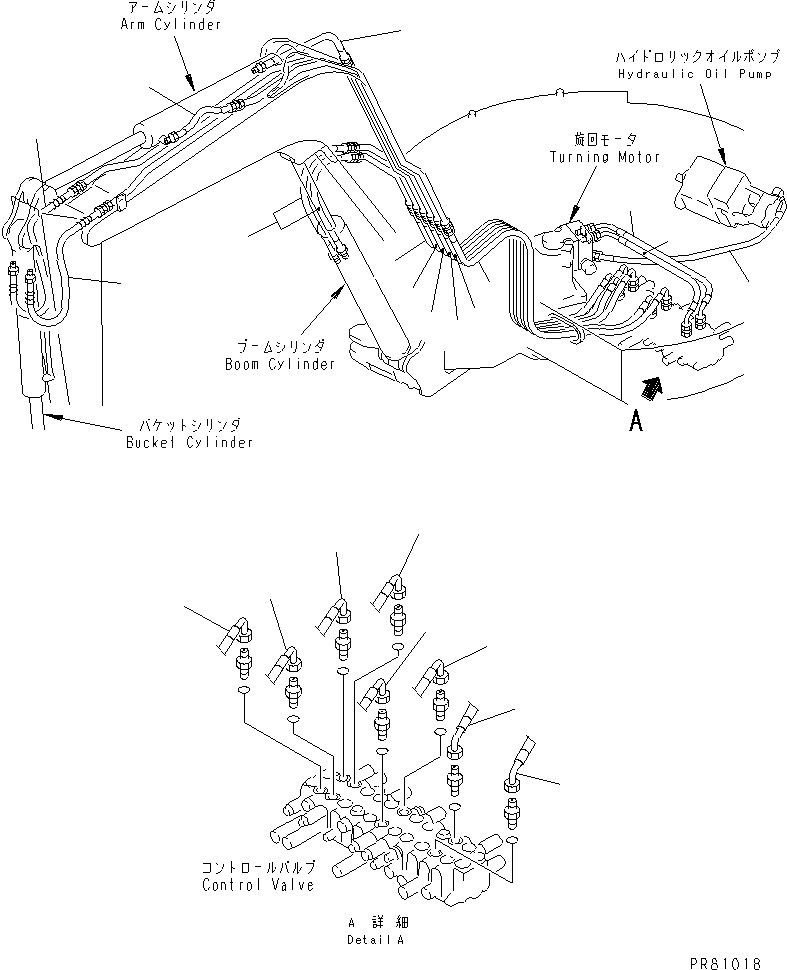 アームシリンダ
Arm Cylinder

ハイドロリックオイルポンプ
Hydraulic Oil Pump

旋回モータ
Turning Motor

ブームシリンダ
Boom Cylinder

バケットシリンダ
Bucket Cylinder

A

コントロールバルブ
Control Valve

A 詳細
Detail A

PR81018