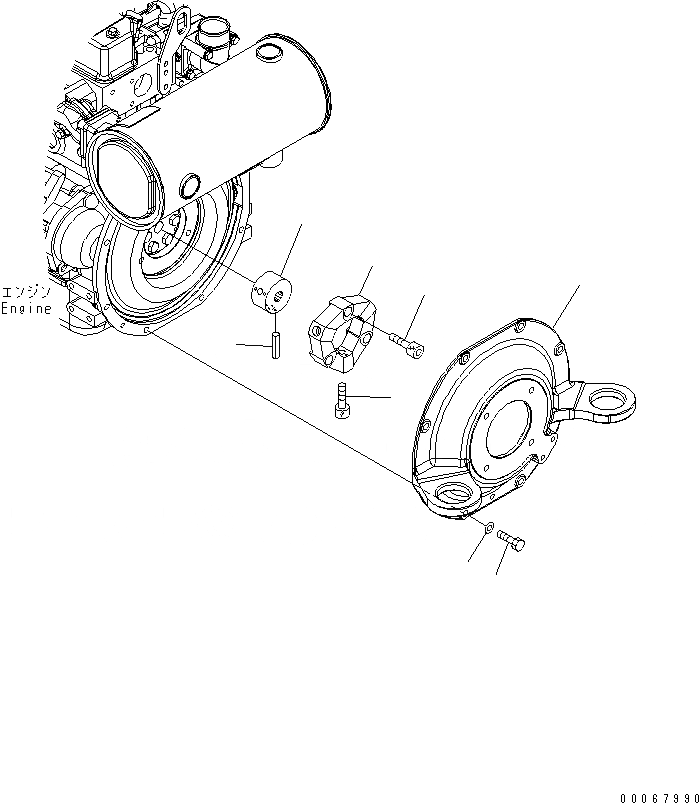 エンジン
Engine

00067990