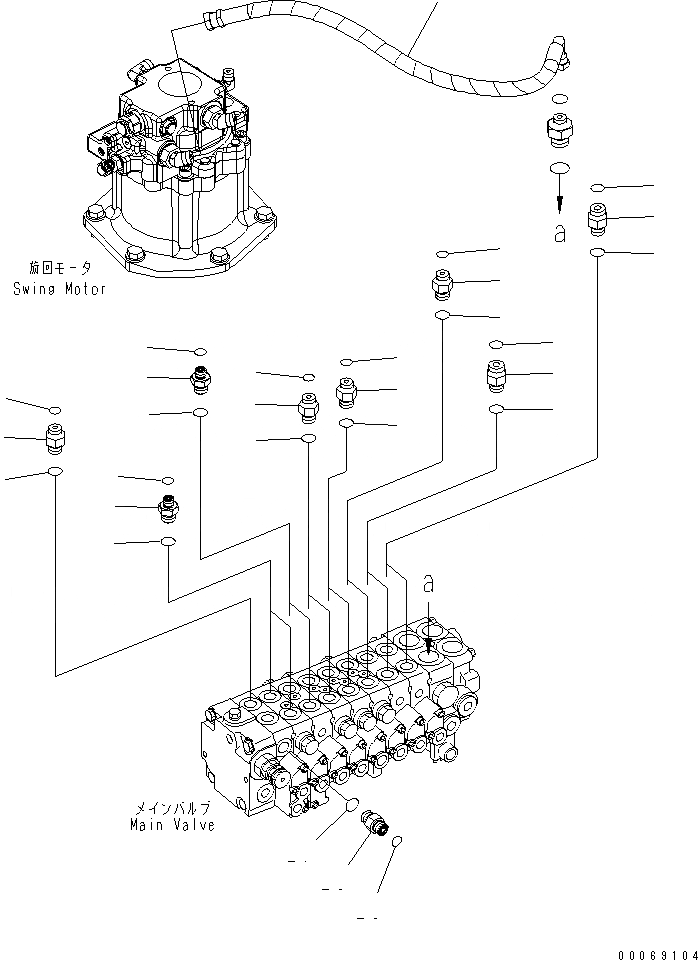 旋回モータ
Swing Motor

a

a

メインバルブ
Main Valve

00069104