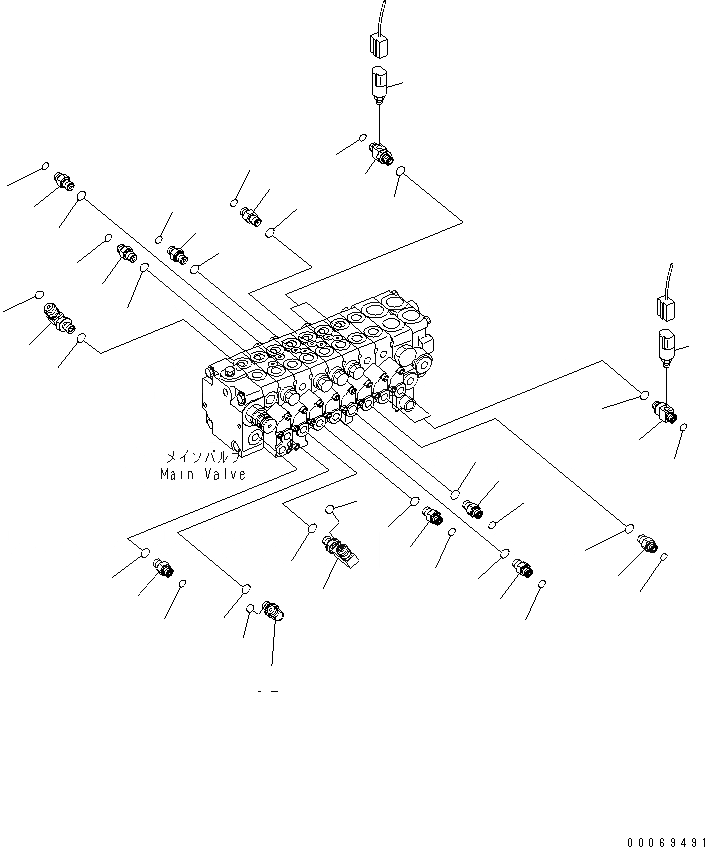 メインバルブ
Main Valve

00069491