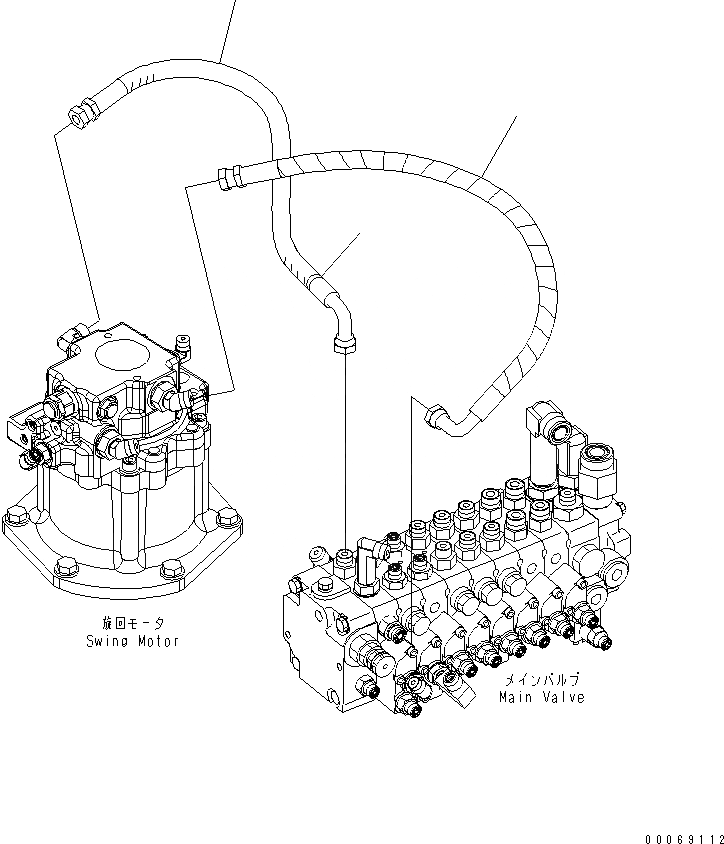 旋回モータ
Swing Motor

メインバルブ
Main Valve

00069112