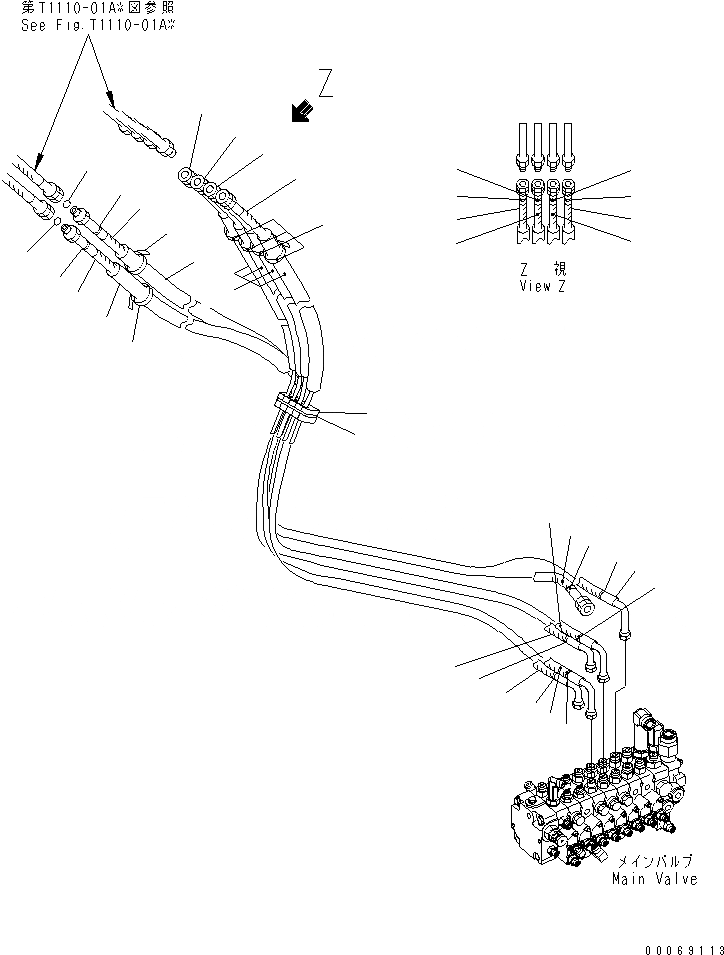 第T1110-01A※図参照
See Fig.T1110-01A※

Z

Z 視
View Z

メインバルブ
Main Valve

00069113