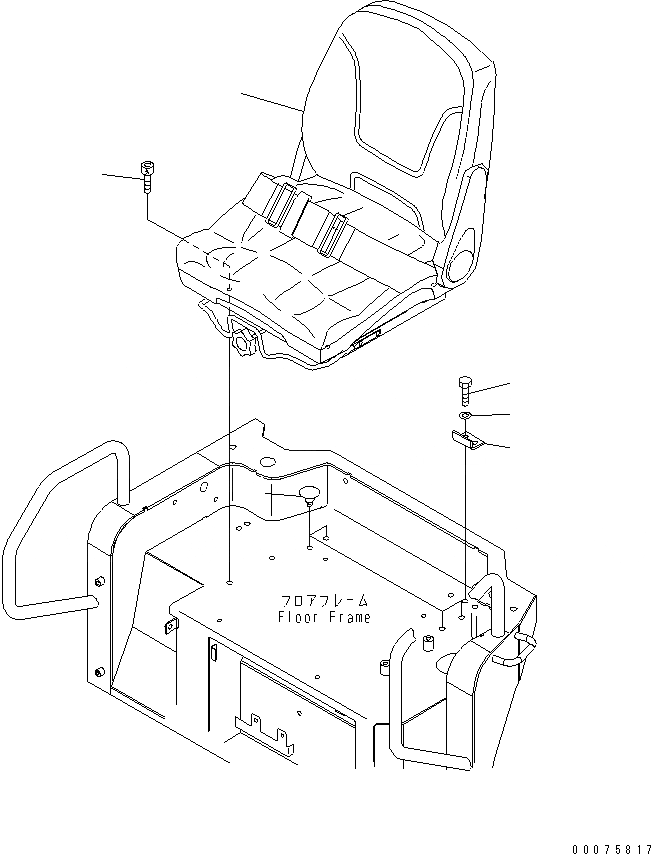 フロアフレーム
Floor Frame

00075817