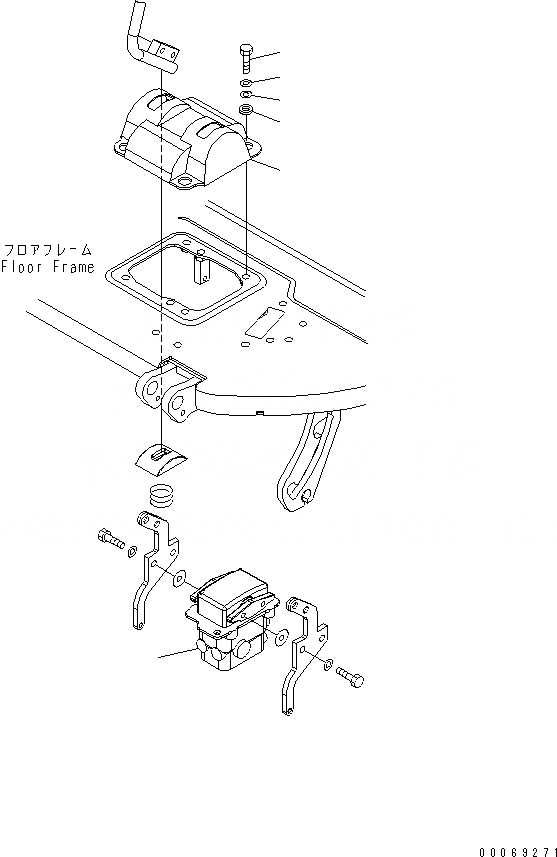 フロアフレーム
Floor Frame

00069271