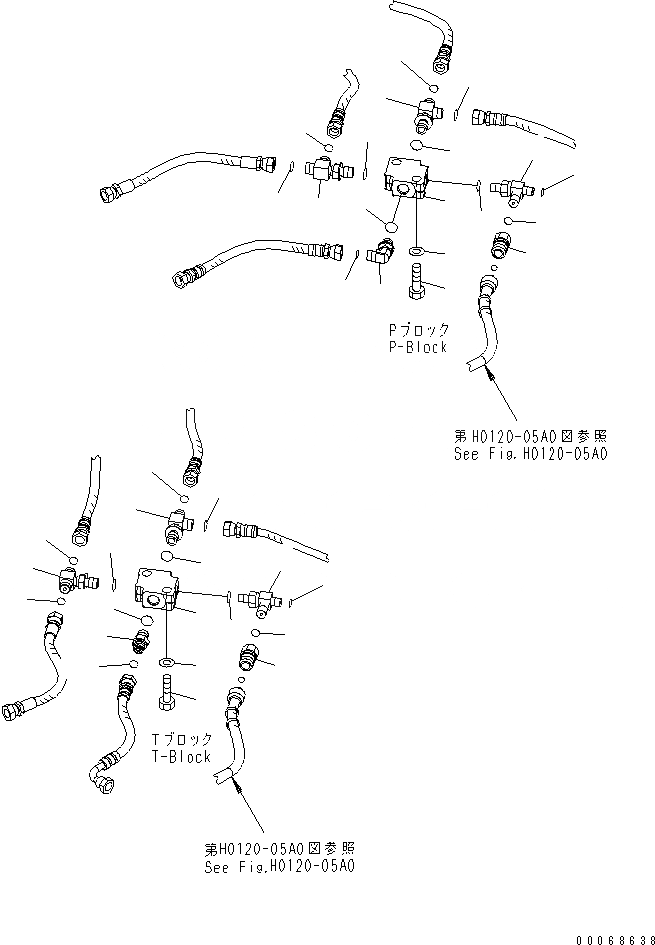 Pブロック
P-Block

第H0120-05A0図参照
See Fig.H0120-05A0

Tブロック
T-Block

第H0120-05A0図参照
See Fig.H0120-05A0

00068638