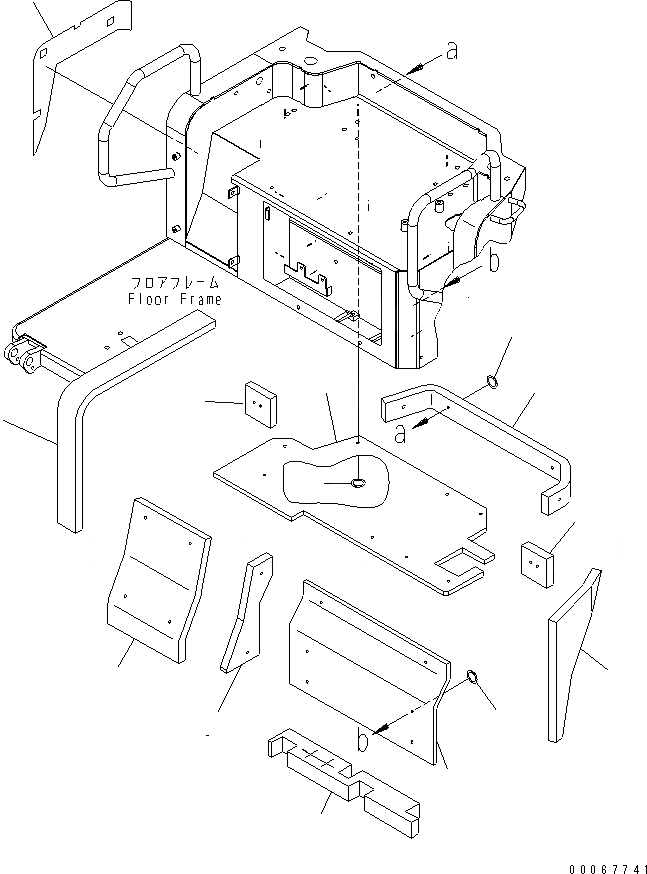 a
b
フロアフレーム
Floor Frame
a
b
00067741