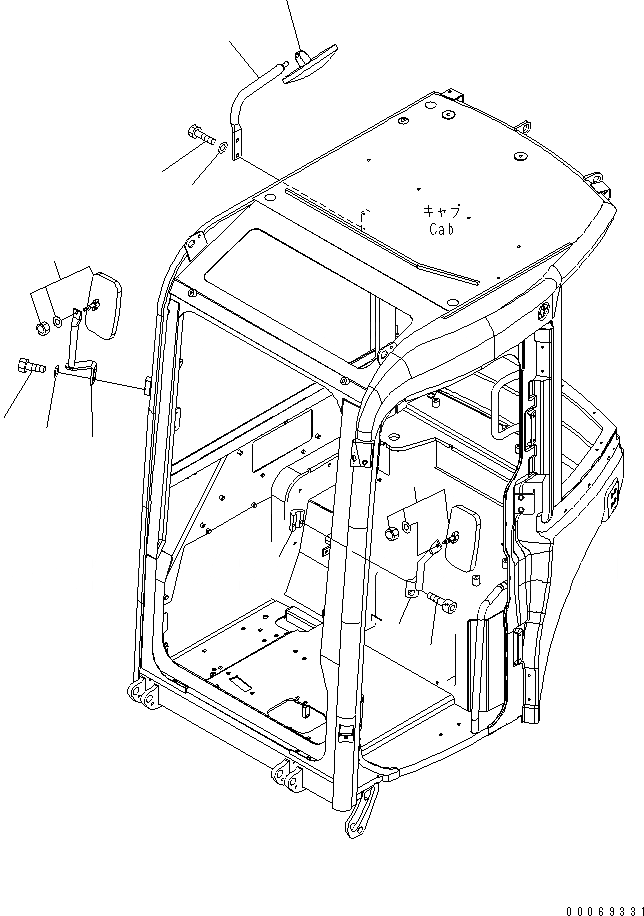 キャブ
Cab

00069331