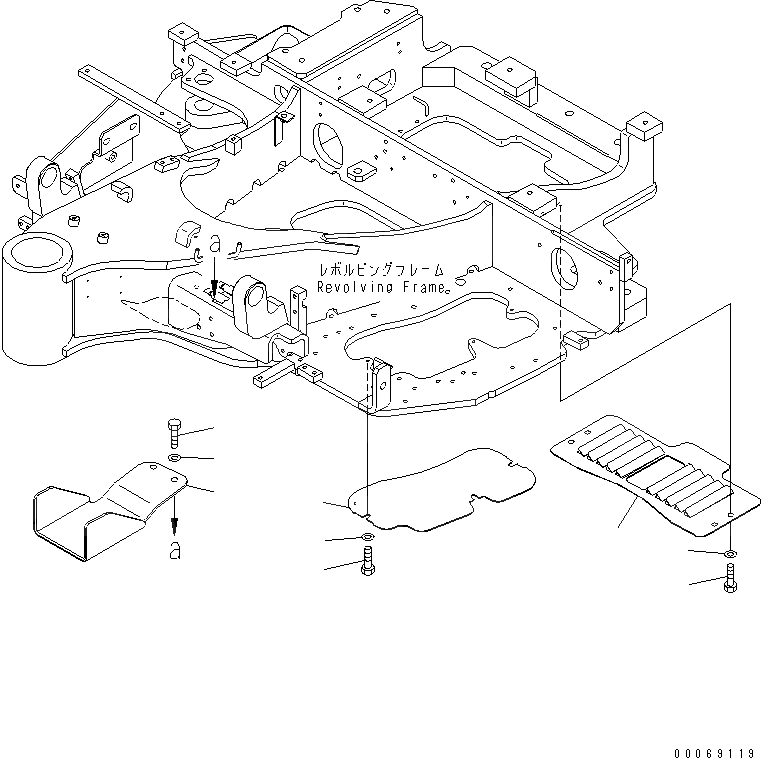 a

レボルビングフレーム
Revolving Frame

a

00069119