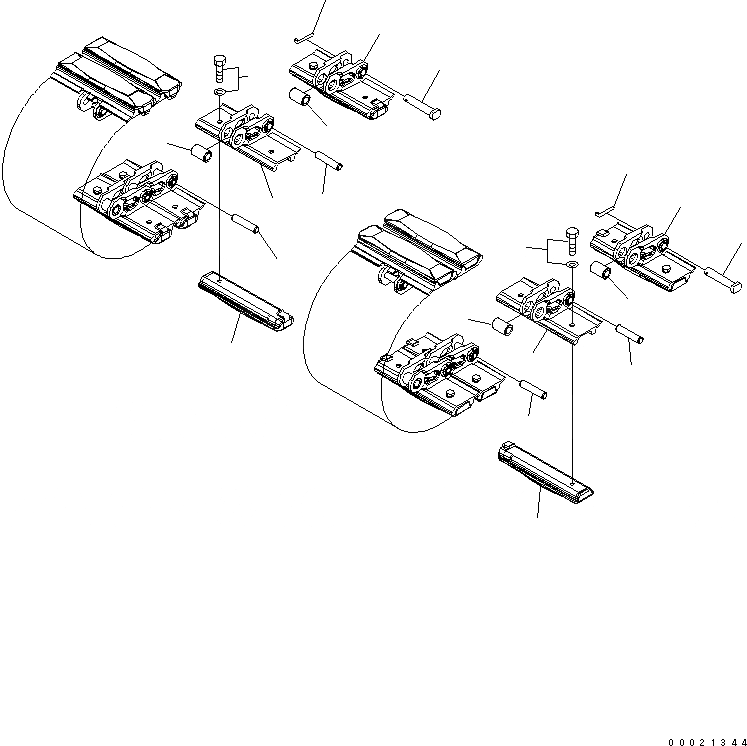 00021344