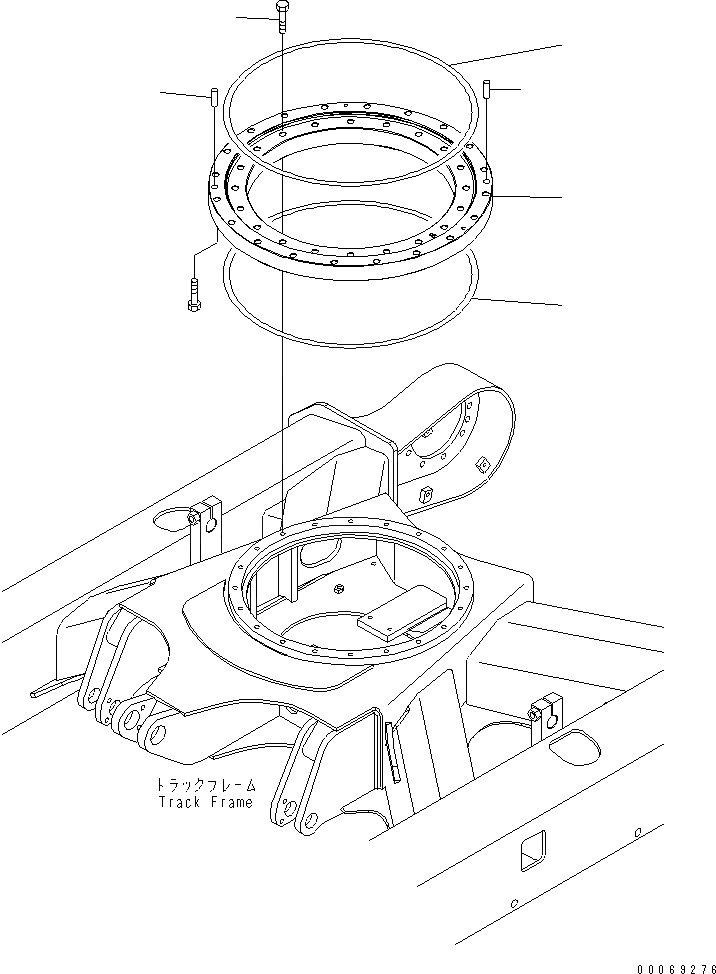 トラックフレーム
Track Frame

00069276