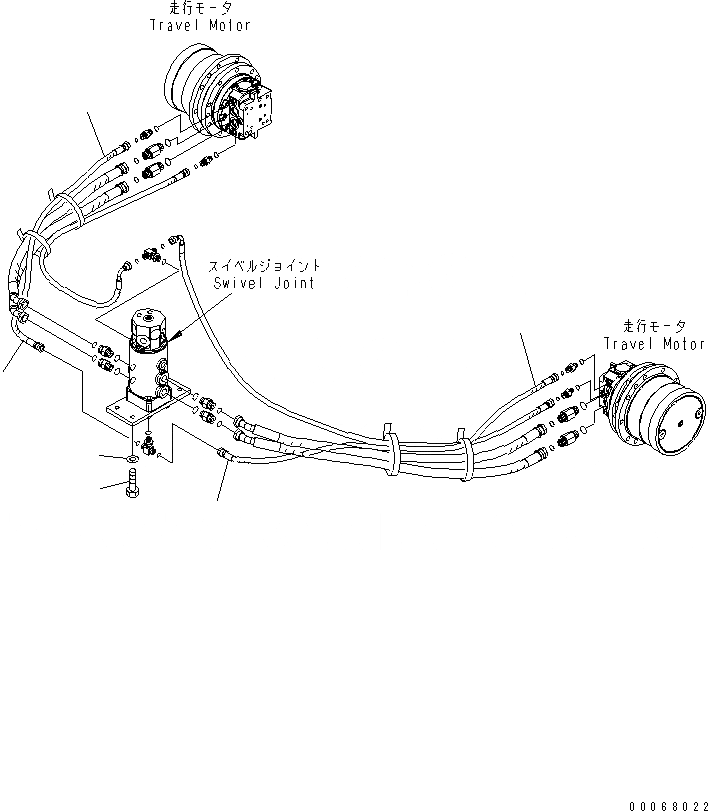 走行モータ
Travel Motor

スイベルジョイント
Swivel Joint

走行モータ
Travel Motor

00068022