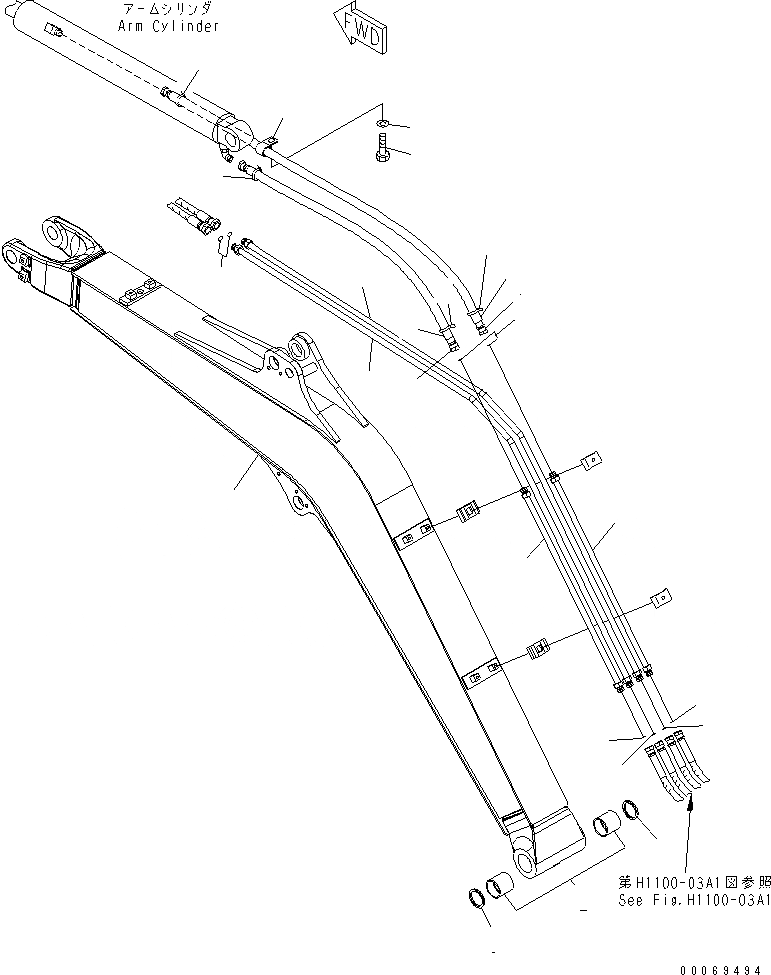 アームシリンダ
Arm Cylinder

FWD

第H1100-03A1図参照
See Fig.H1100-03A1

00069494