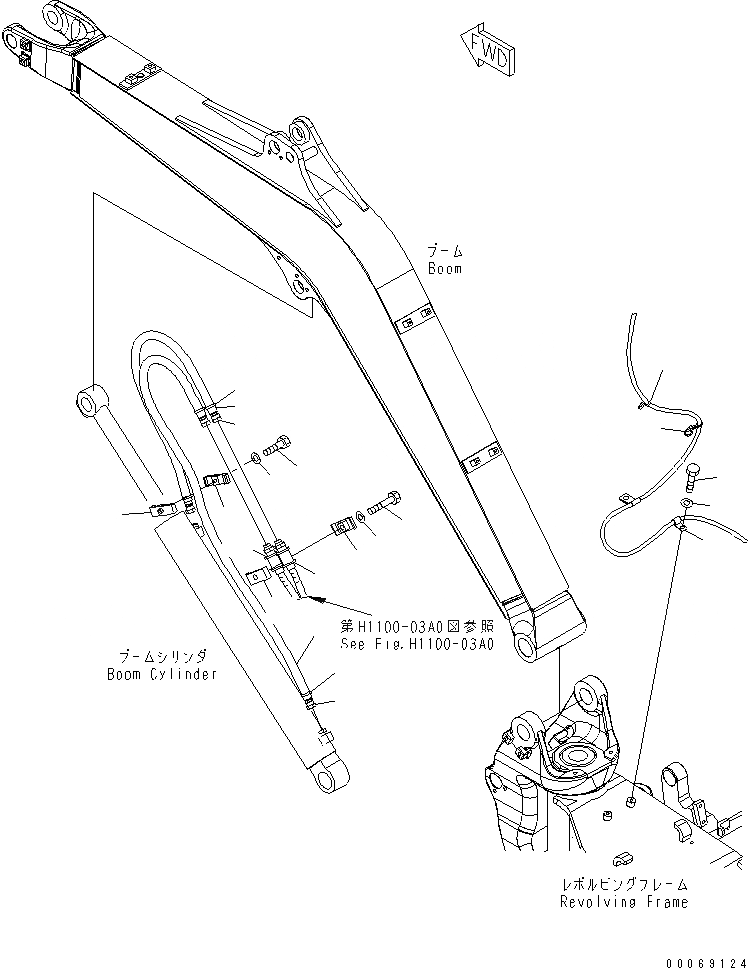 FWD

ブーム
Boom

第H1100-03A0図参照
See Fig.H1100-03A0

ブームシリンダ
Boom Cylinder

レボルビングフレーム
Revolving Frame

00069124