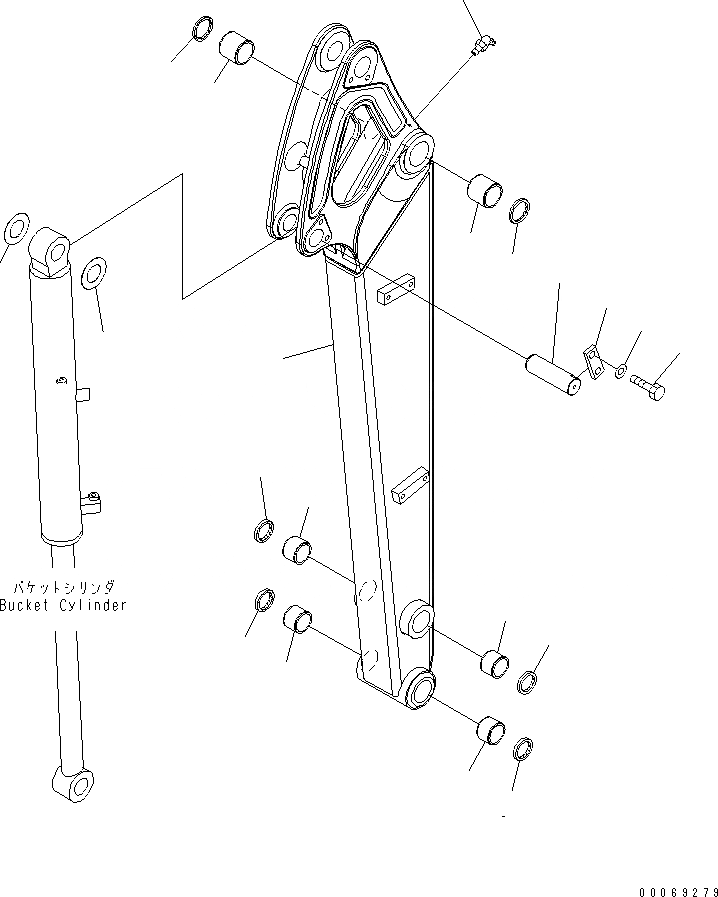 バケットシリンダ
Bucket Cylinder

00069279