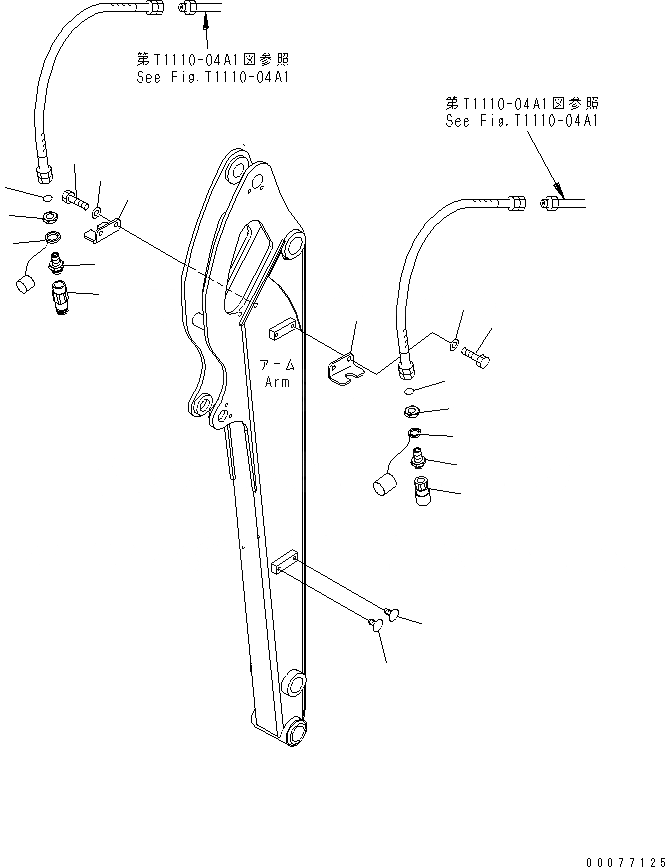 第T1110-04A1図参照
See Fig.T1110-04A1

第T1110-04A1図参照
See Fig.T1110-04A1

アーム
Arm

00077125