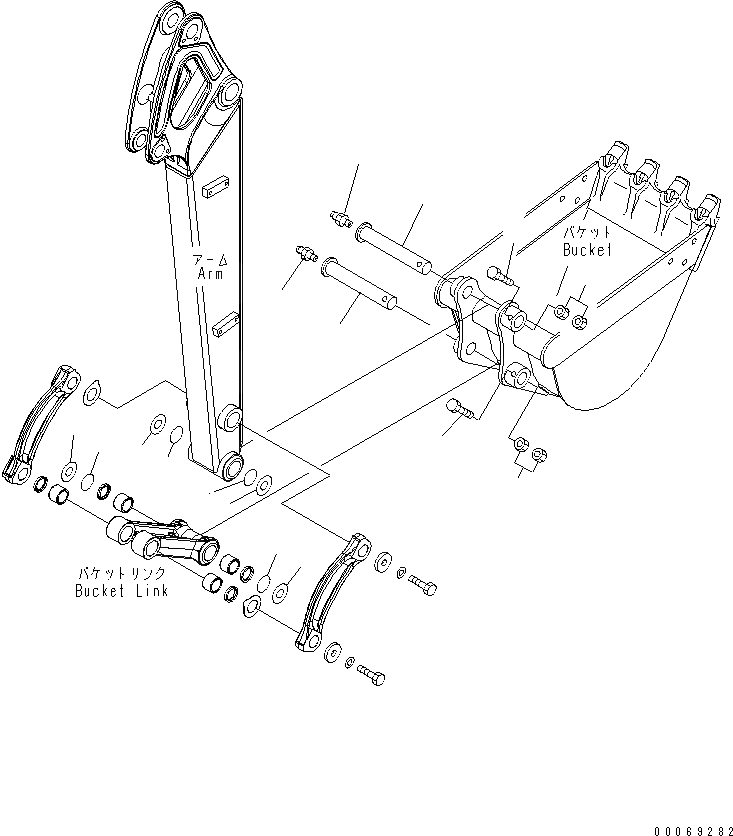 アーム
Arm

バケット
Bucket

バケットリンク
Bucket Link

00069282