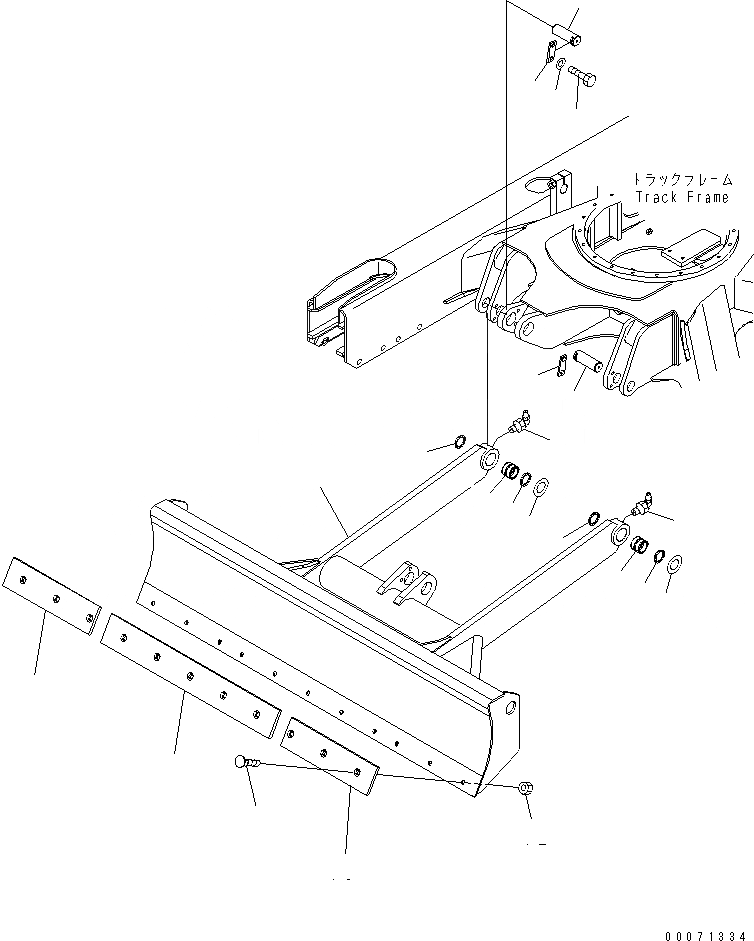 トラックフレーム
Track Frame

00071334