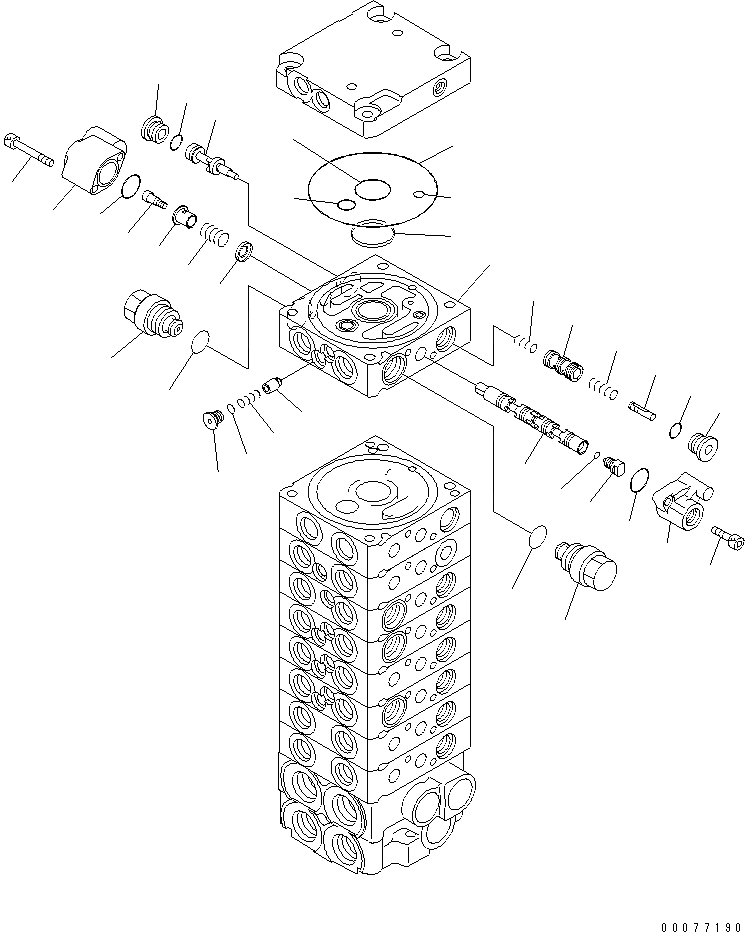 00077190