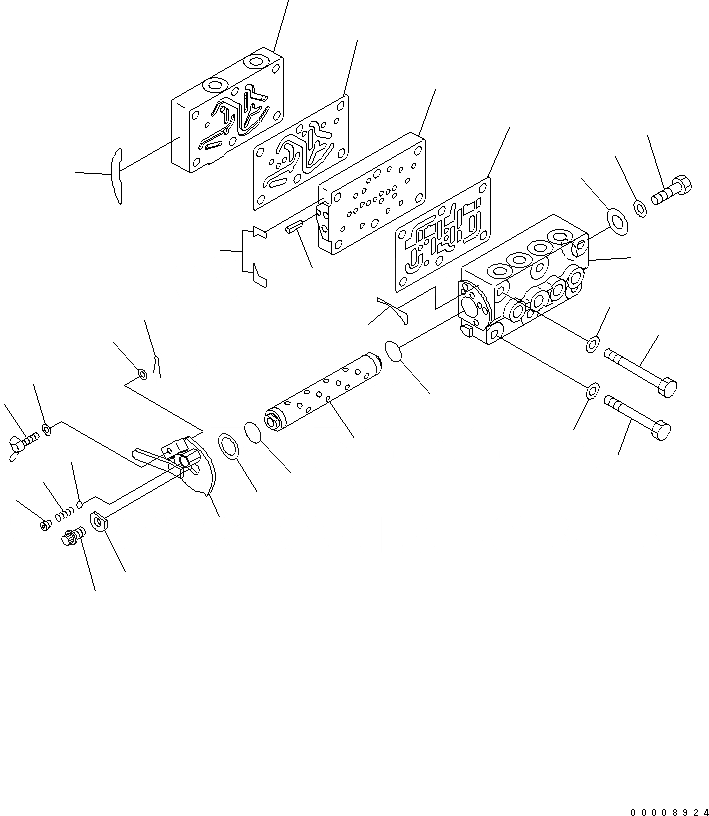 00008924