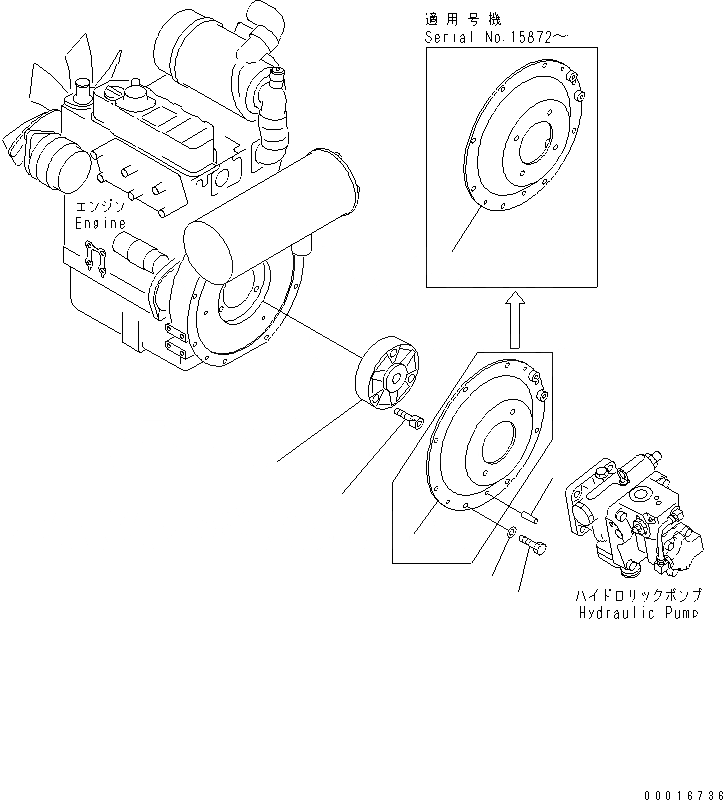 適用号機
Serial No.15872～

エンジン
Engine

ハイドロリックポンプ
Hydraulic Pump

00016736