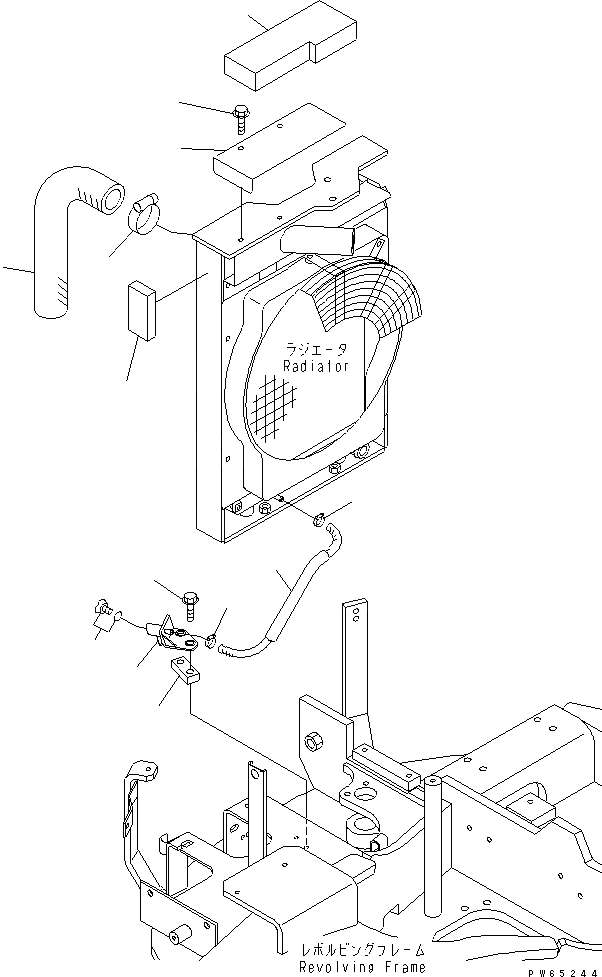 ラジエータ
Radiator

レボルビングフレーム
Revolving Frame

PW65244