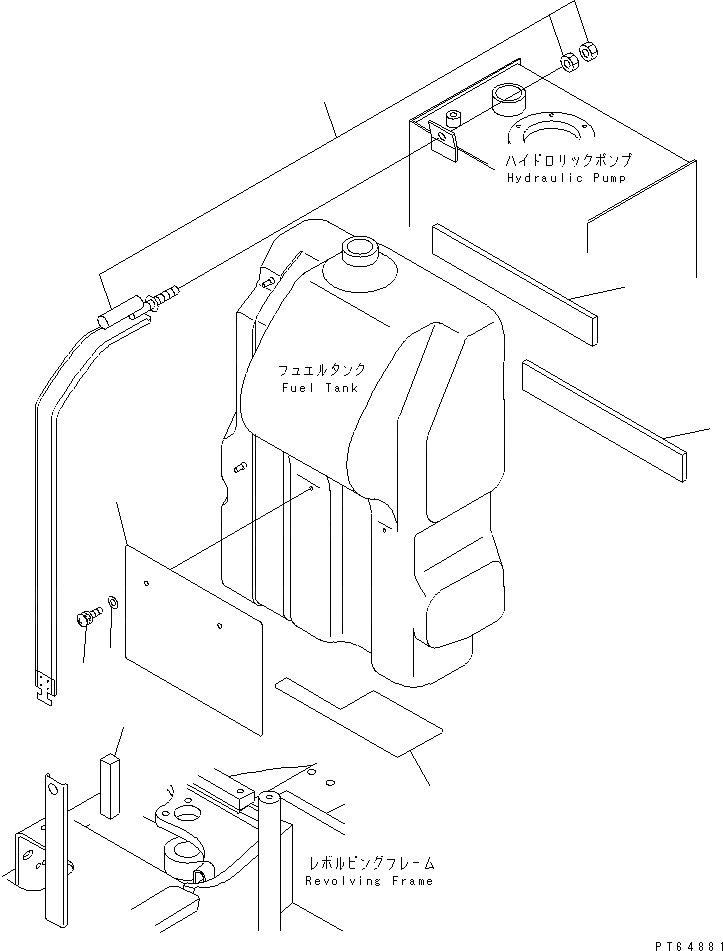 ハイドロリックポンプ
Hydraulic Pump

フュエルタンク
Fuel Tank

レボルビングフレーム
Revolving Frame

PT64881