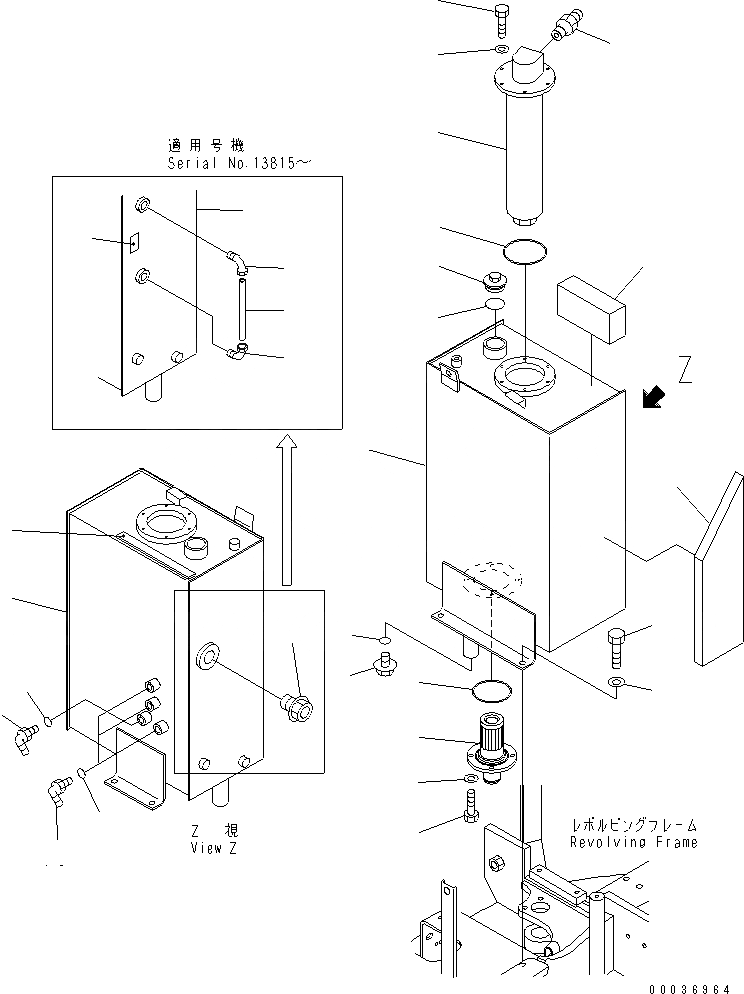 適用号機
Serial No.13815～

Z

Z 視
View Z

レボルビングフレーム
Revolving Frame

00036964