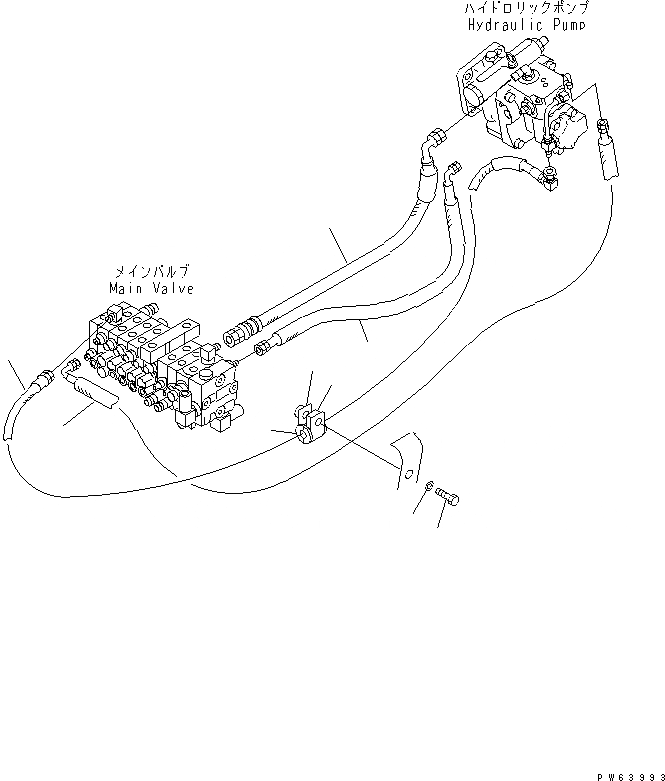 ハイドロリックポンプ
Hydraulic Pump

メインバルブ
Main Valve

PW63993