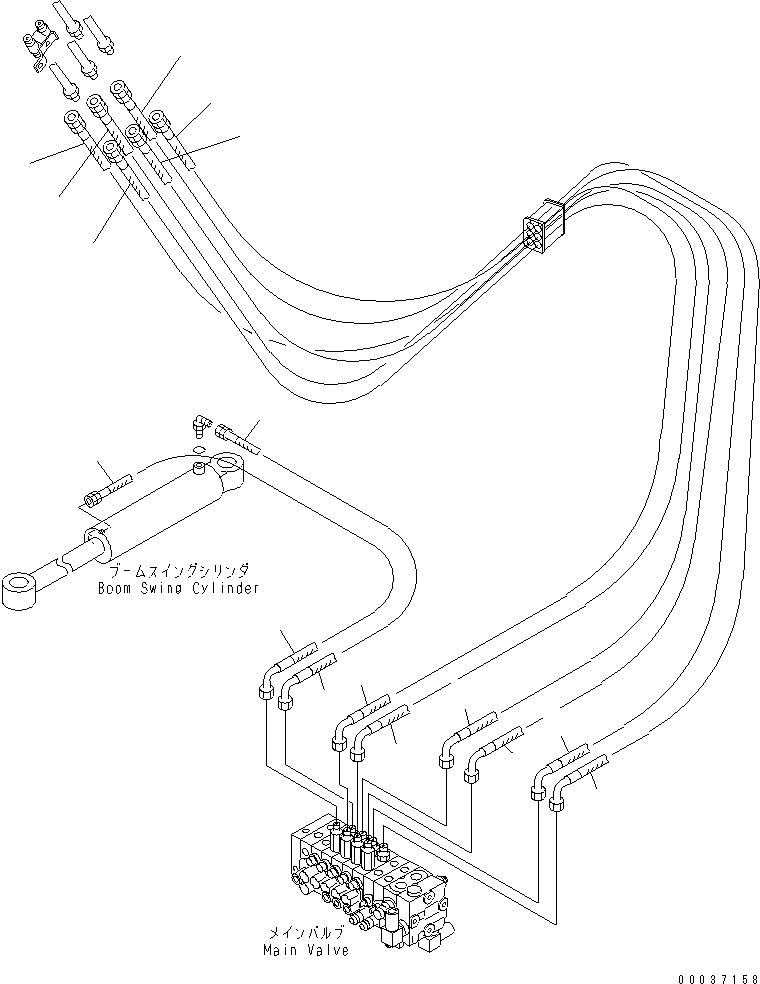 ブームスイングシリンダ
Boom Swing Cylinder

メインバルブ
Main Valve

00037158