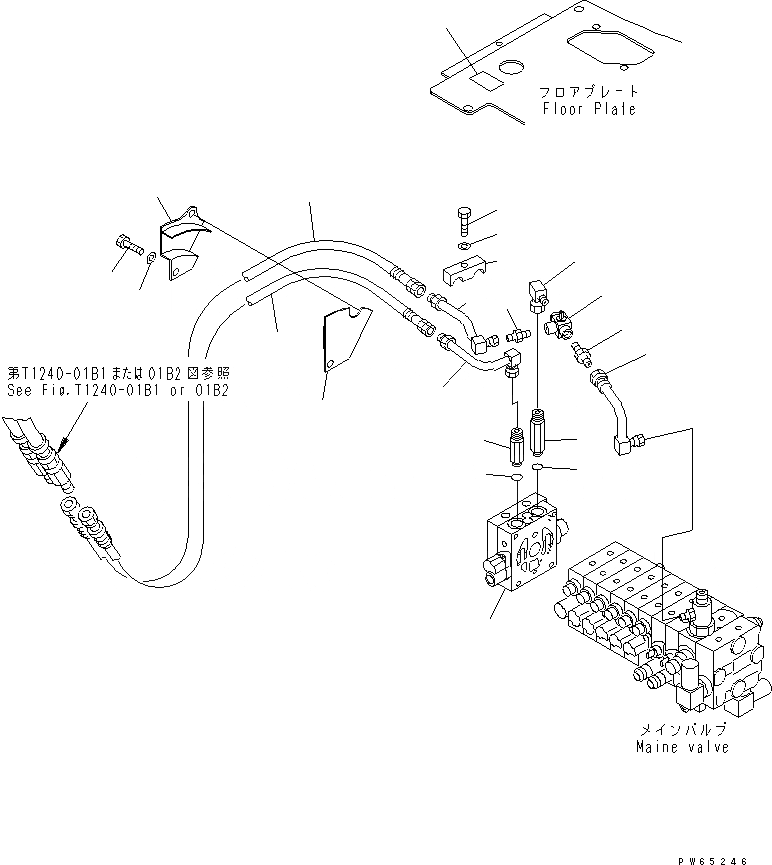 フロアプレート
Floor Plate

第T1240-01B1または01B2図参照
See Fig.T1240-01B1 or 01B2

メインバルブ
Maine valve

PW65246