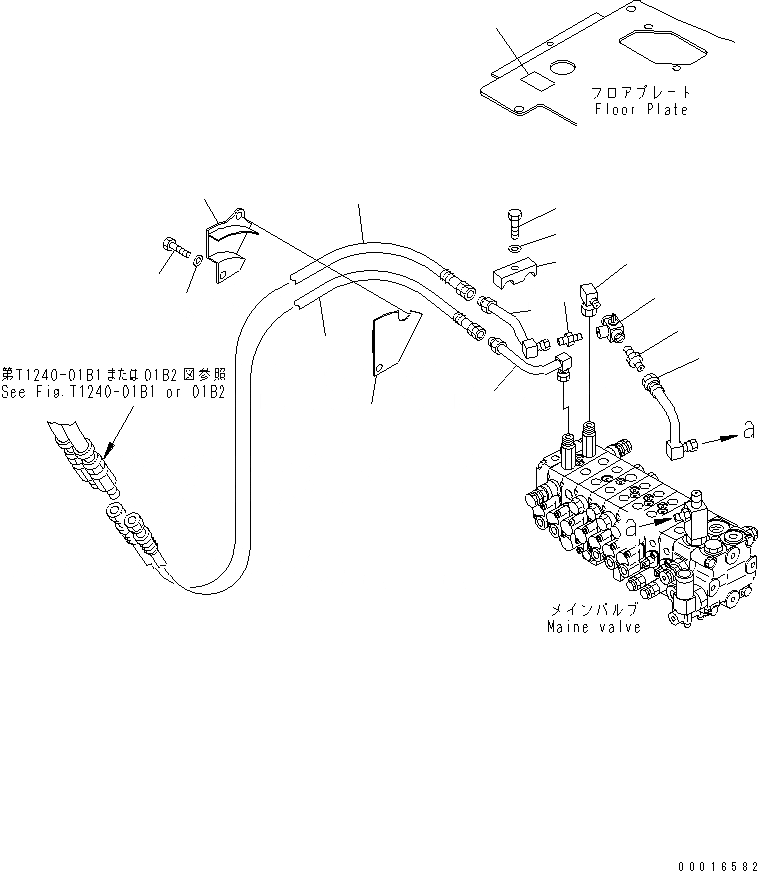 フロアプレート
Floor Plate

第T1240-01B1または01B2図参照
See Fig.T1240-01B1 or 01B2

a

a

メインバルブ
Maine valve

00016582