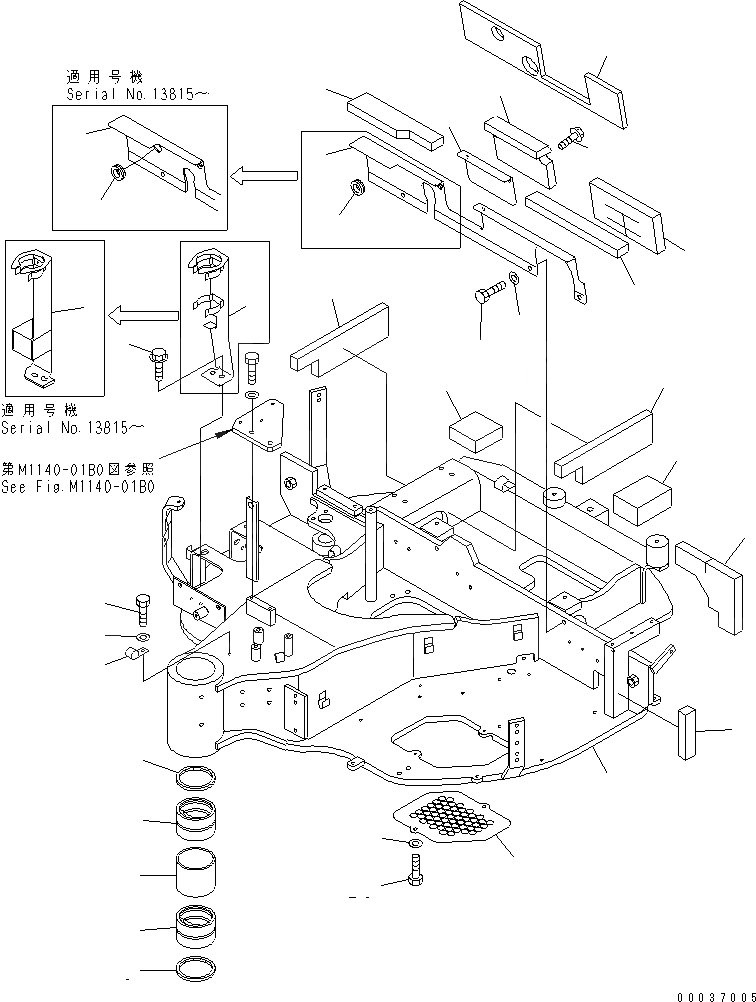 適用号機
Serial No.13815～

適用号機
Serial No.13815～

第M1140-01B0図参照
See Fig.M1140-01B0

00037005