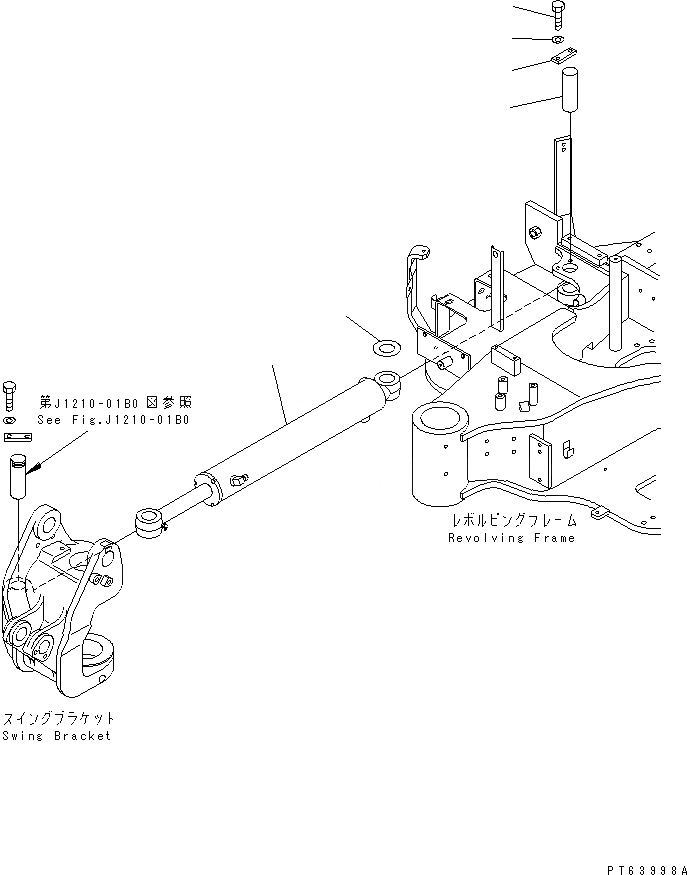 第J1210-01B0 図参照
See Fig.J1210-01B0

レボルビングフレーム
Revolving Frame

スイングブラケット
Swing Bracket

PT63998A