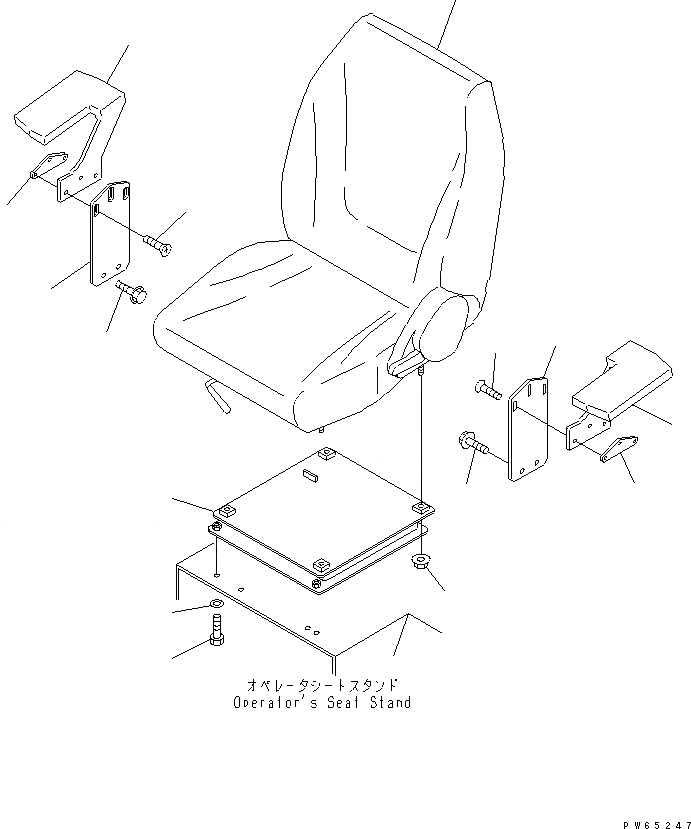 オペレータシートスタンド
Operator's Seat Stand

PW65247